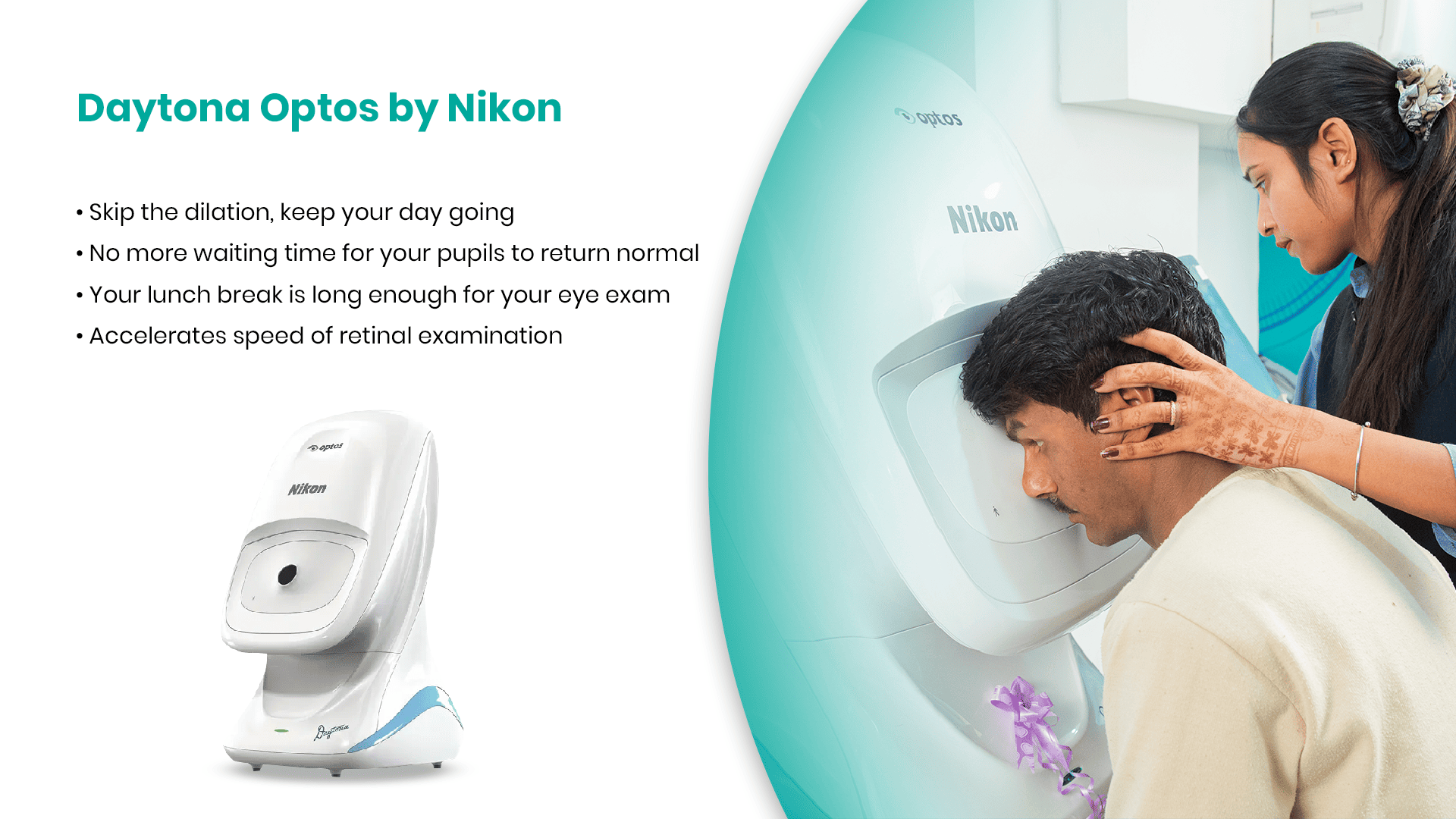 Daytona Optos by Nikon

• Skip the dilation, keep your day going
• No more waiting time for your pupils to return normal
• Your lunch break is long enough for your eye exam
• Accelerates speed of retinal examination

optos
Nikon
Daytona

optos
Nikon